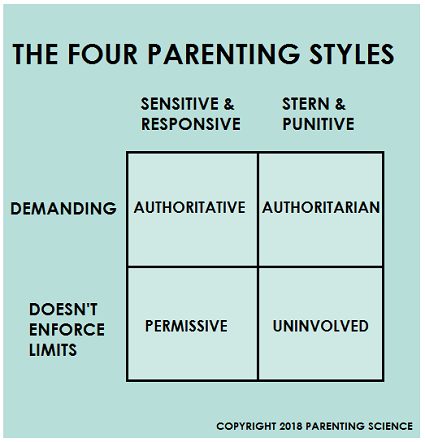 THE FOUR PARENTING STYLES

| | SENSITIVE & RESPONSIVE | STERN & PUNITIVE |
|---|---|---|
| DEMANDING | AUTHORITATIVE | AUTHORITARIAN |
| DOESN'T ENFORCE LIMITS | PERMISSIVE | UNINVOLVED |

COPYRIGHT 2018 PARENTING SCIENCE